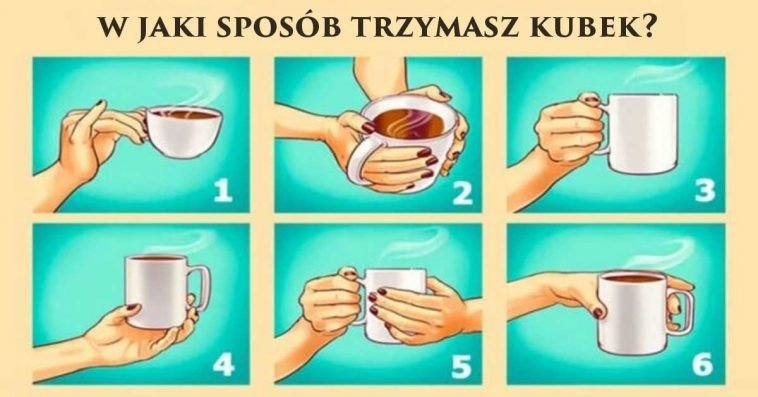 W JAKI SPOSÓB TRZYMASZ KUBEK?

1

2

3

4

5

6